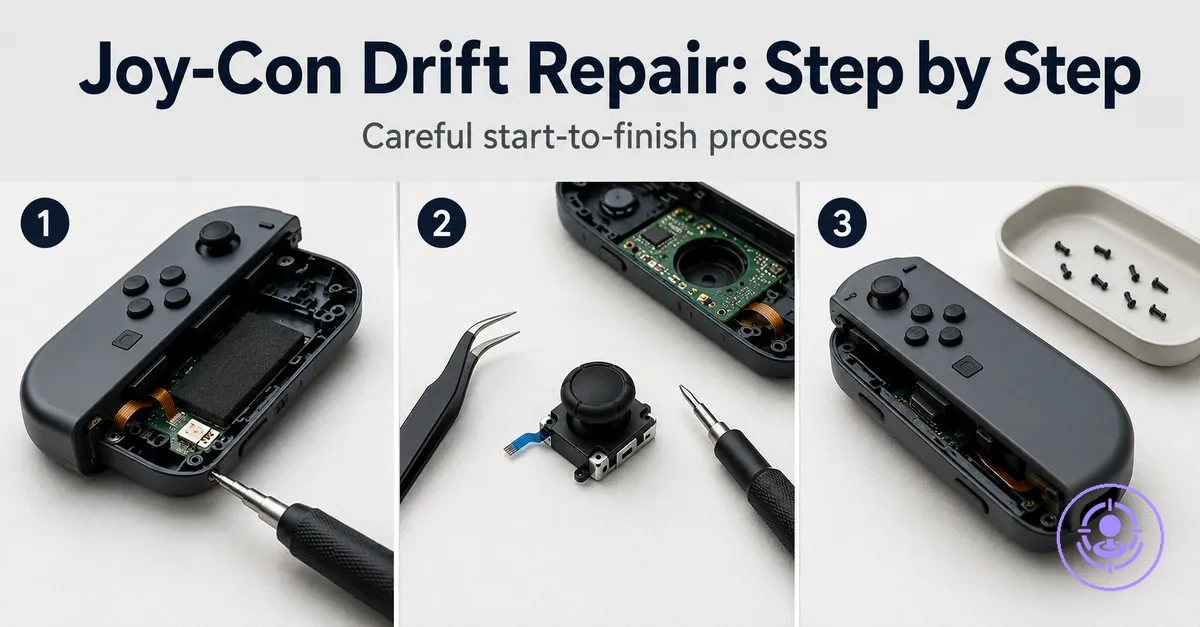 Joy-Con Drift Repair: Step by Step

Careful start-to-finish process

1

2

3