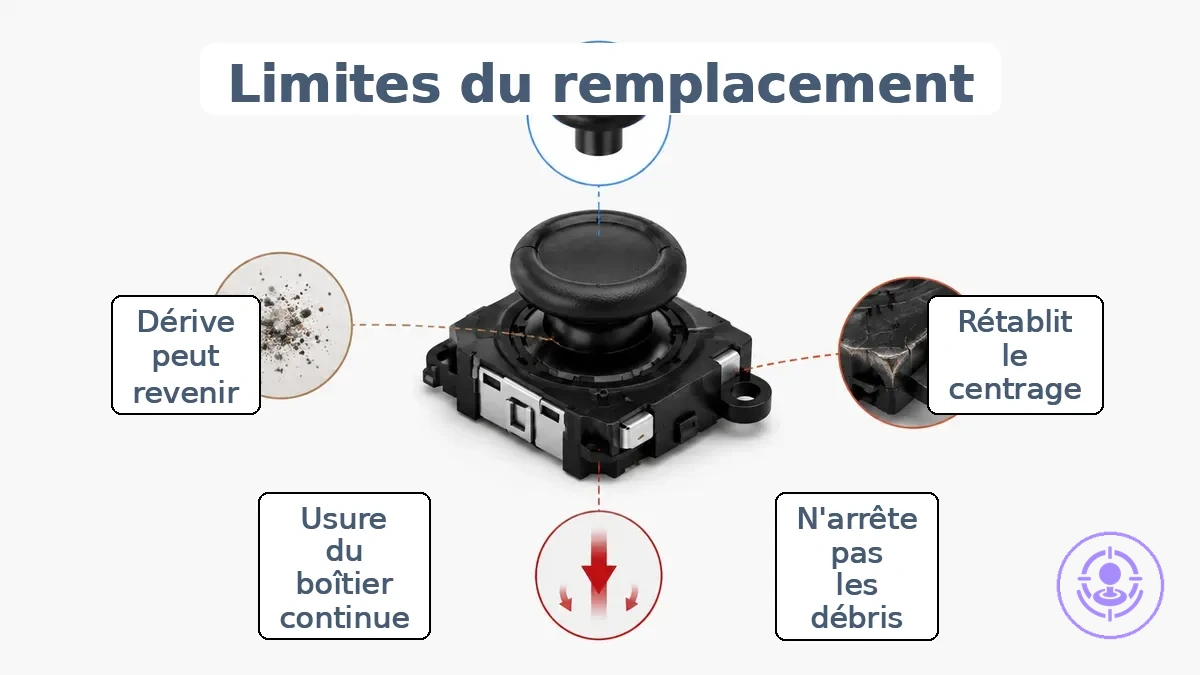 Limites du remplacement

Dérive peut revenir

Rétablit le centrage

Usure du boîtier continue

N'arrête pas les débris